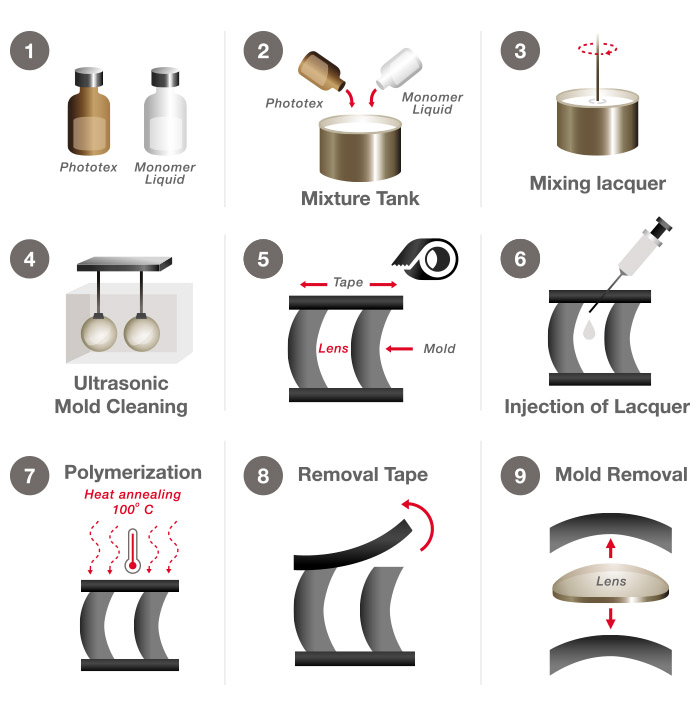 1
Phototex Monomer Liquid

2
Phototex Monomer Liquid
Mixture Tank

3
Mixing lacquer

4
Ultrasonic Mold Cleaning

5
Tape
Lens
Mold

6
Injection of Lacquer

7 Polymerization
Heat annealing 100° C

8 Removal Tape

9 Mold Removal
Lens