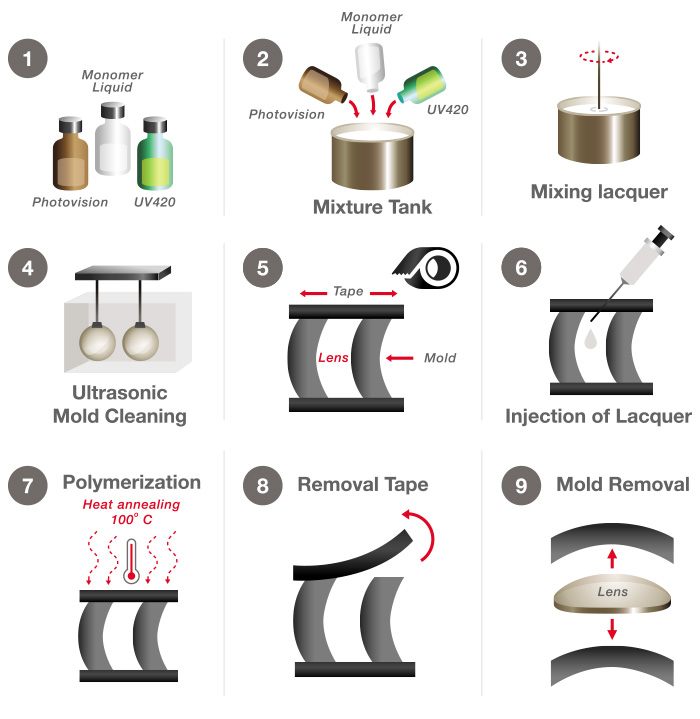 1

Monomer Liquid

Photovision

UV420

2

Monomer Liquid

Photovision

UV420

Mixture Tank

3

Mixing lacquer

4

Ultrasonic Mold Cleaning

5

Tape

Lens

Mold

6

Injection of Lacquer

7

Polymerization

Heat annealing $100^{\circ}$ C

8

Removal Tape

9

Mold Removal

Lens