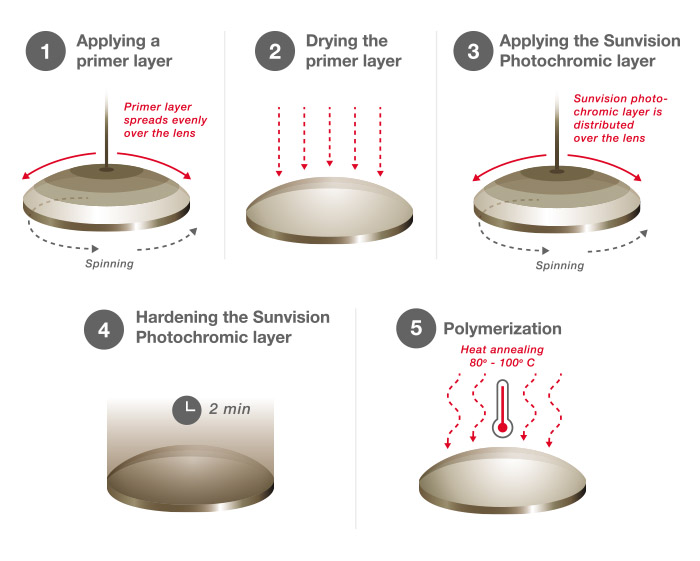 1 Applying a primer layer

Primer layer spreads evenly over the lens

Spinning

2 Drying the primer layer

3 Applying the Sunvision Photochromic layer

Sunvision photochromic layer is distributed over the lens

Spinning

4 Hardening the Sunvision Photochromic layer

2 min

5 Polymerization

Heat annealing 80° - 100° C